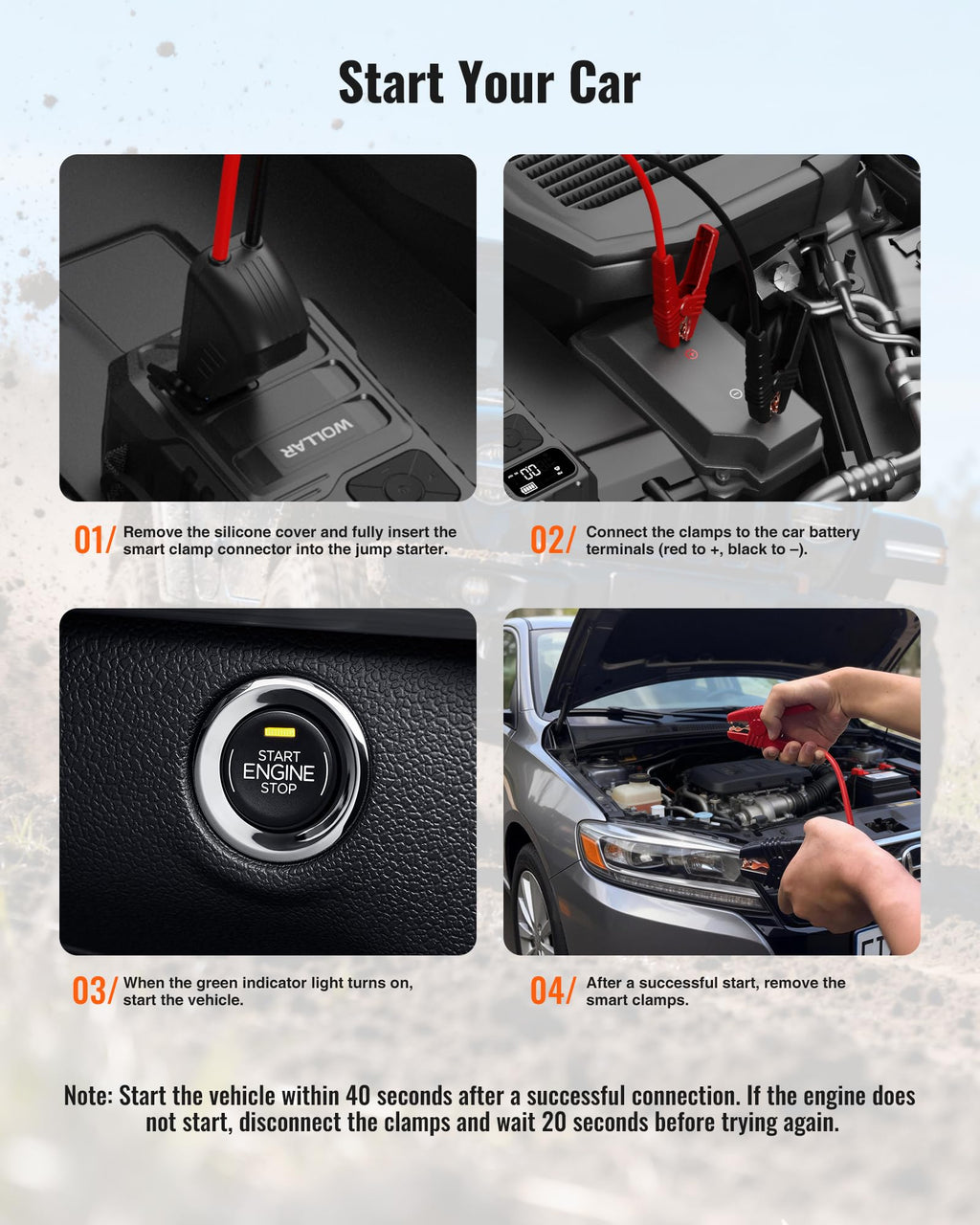 Start Your Car

WOLLAR

01/ Remove the silicone cover and fully insert the smart clamp connector into the jump starter.

02/ Connect the clamps to the car battery terminals (red to +, black to –).

START ENGINE STOP

03/ When the green indicator light turns on, start the vehicle.

04/ After a successful start, remove the smart clamps.

Note: Start the vehicle within 40 seconds after a successful connection. If the engine does not start, disconnect the clamps and wait 20 seconds before trying again.