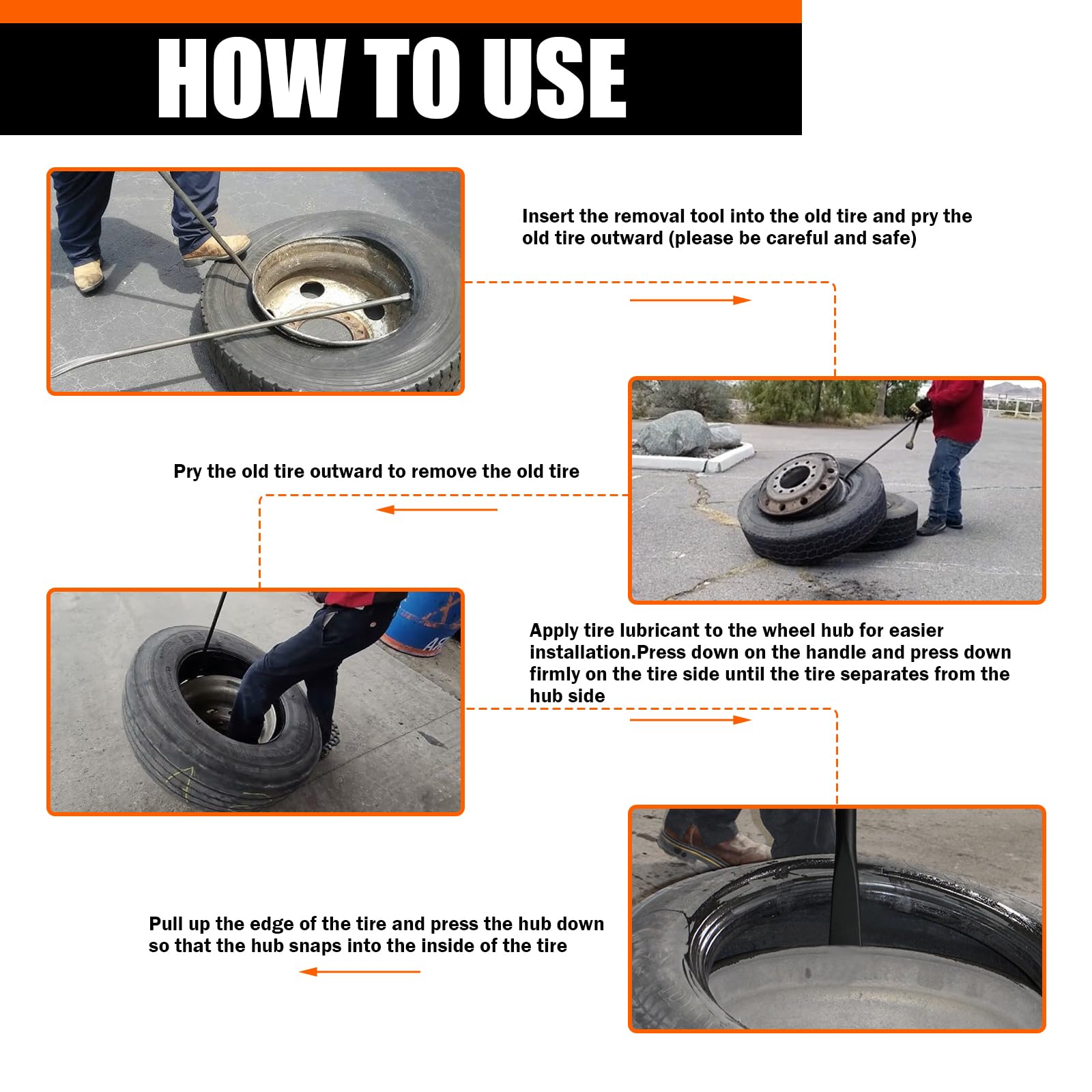 HOW TO USE

Insert the removal tool into the old tire and pry the old tire outward (please be careful and safe)

Pry the old tire outward to remove the old tire

Apply tire lubricant to the wheel hub for easier installation.Press down on the handle and press down firmly on the tire side until the tire separates from the hub side

Pull up the edge of the tire and press the hub down so that the hub snaps into the inside of the tire