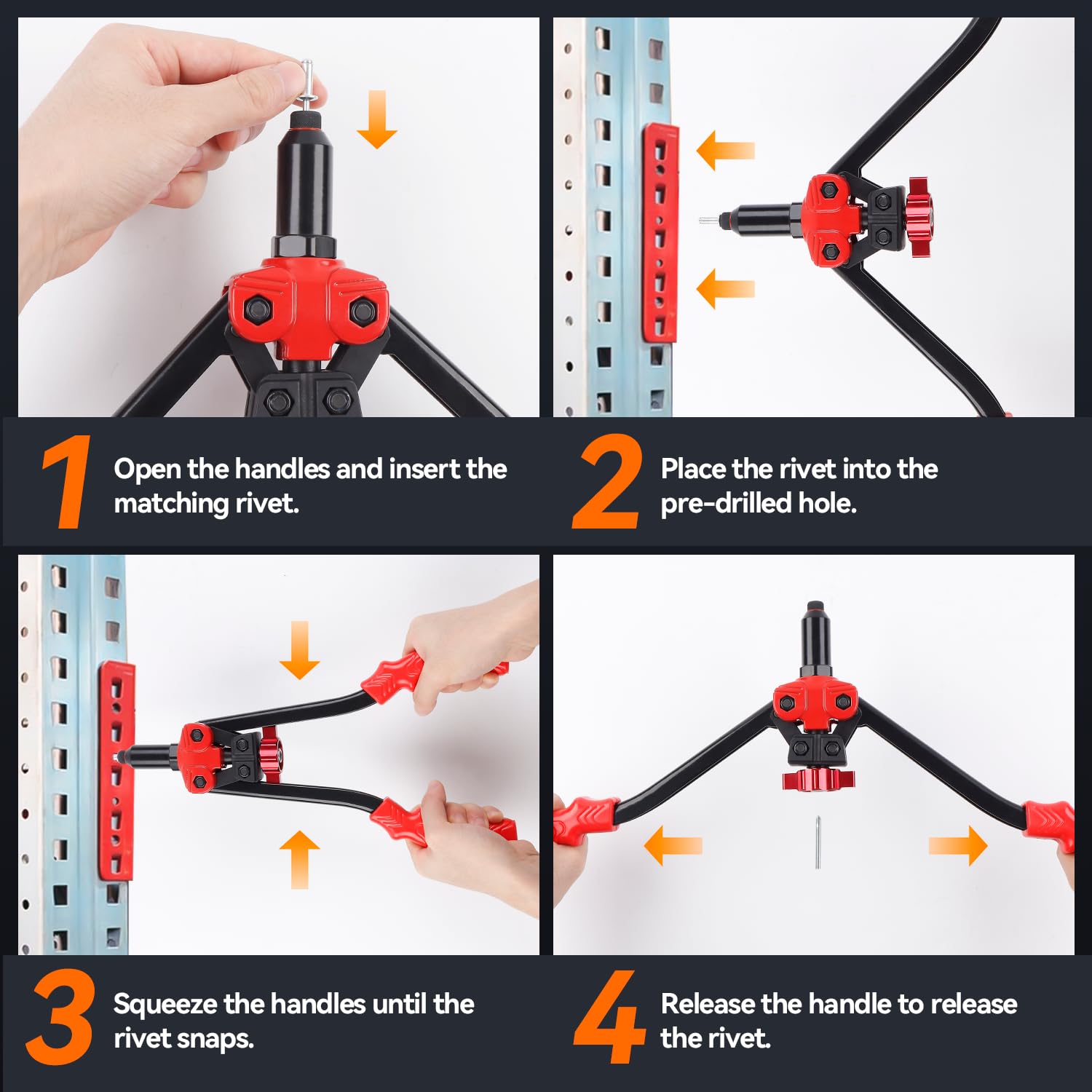 1 Open the handles and insert the matching rivet.

2 Place the rivet into the pre-drilled hole.

3 Squeeze the handles until the rivet snaps.

4 Release the handle to release the rivet.