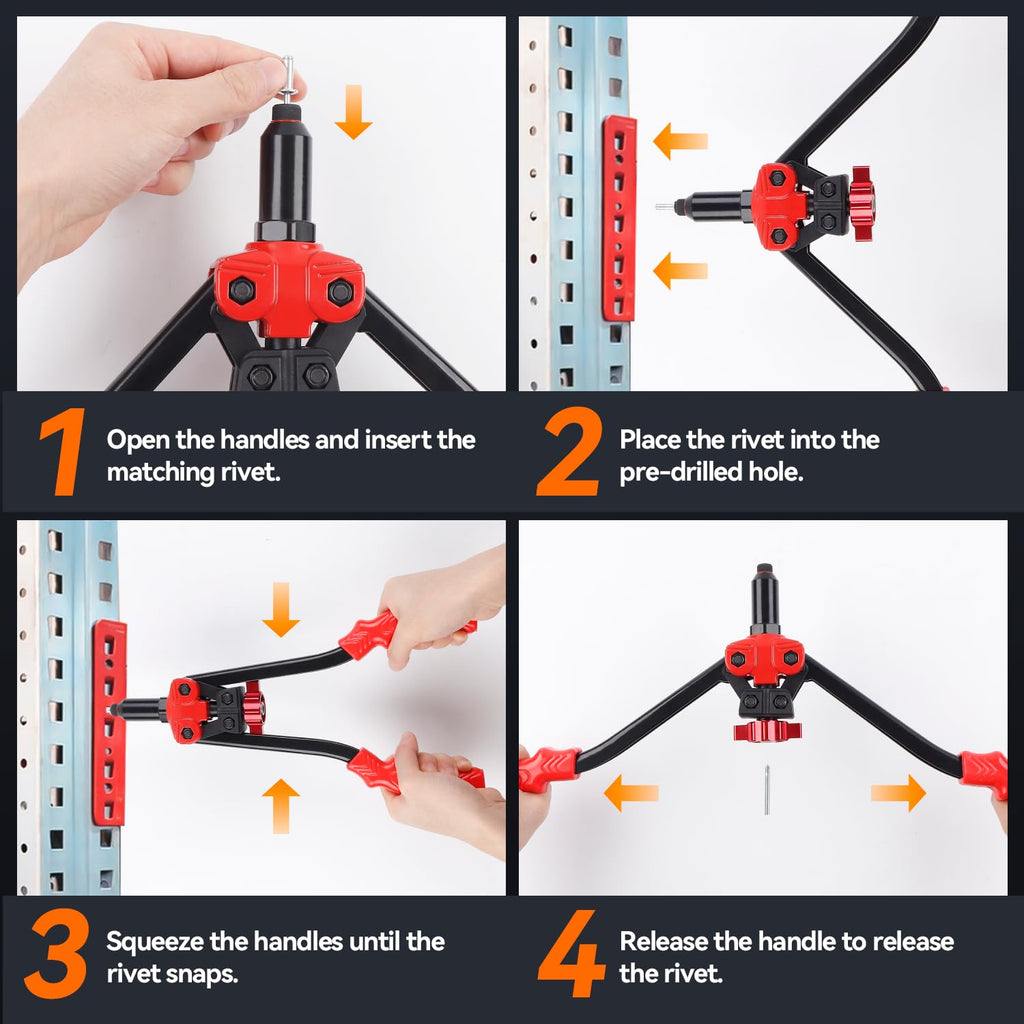 1 Open the handles and insert the matching rivet.

2 Place the rivet into the pre-drilled hole.

3 Squeeze the handles until the rivet snaps.

4 Release the handle to release the rivet.