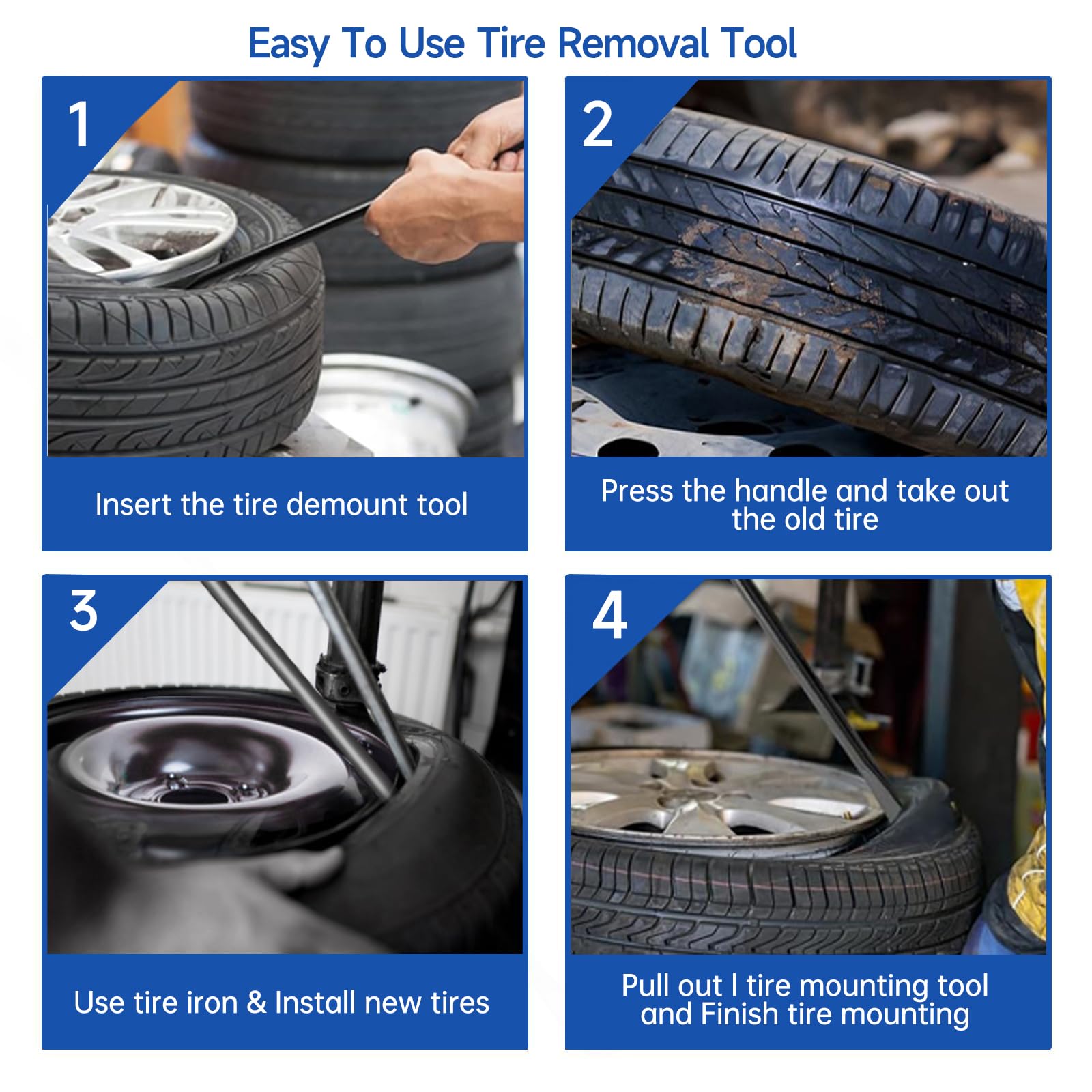 Easy To Use Tire Removal Tool

1

Insert the tire demount tool

2

Press the handle and take out the old tire

3

Use tire iron & Install new tires

4

Pull out l tire mounting tool and Finish tire mounting